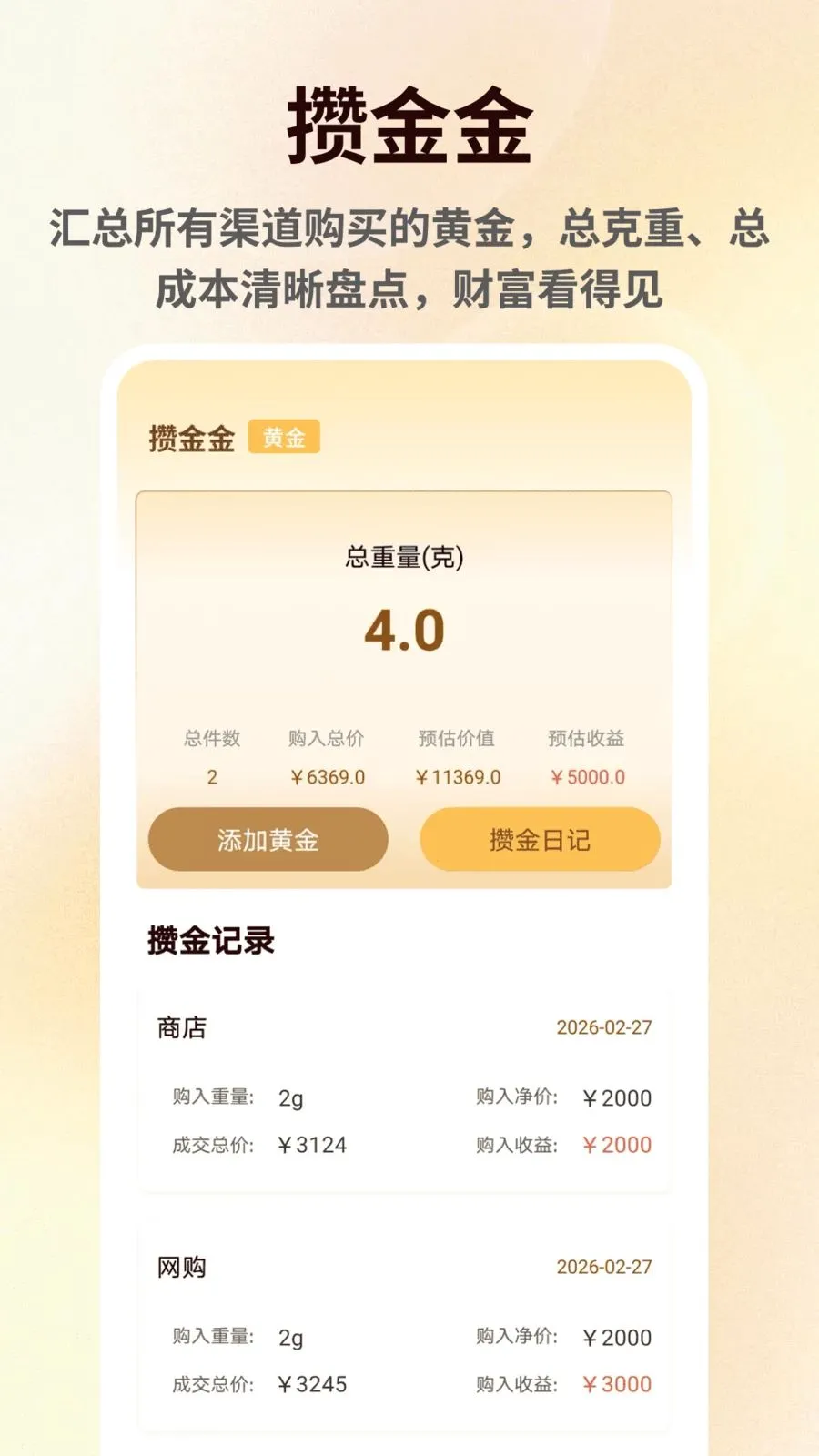 攒金金

汇总所有渠道购买的黄金，总克重、总成本清晰盘点，财富看得见

攒金金 黄金

总重量(克)

4.0

| 总件数 | 购入总价 | 预估价值 | 预估收益 |
|---|---|---|---|
| 2 | ￥6369.0 | ￥11369.0 | ￥5000.0 |

添加黄金 攒金日记

攒金记录

商店 2026-02-27

购入重量: 2g 购入净价: ￥2000

成交总价: ￥3124 购入收益: ￥2000

网购 2026-02-27

购入重量: 2g 购入净价: ￥2000

成交总价: ￥3245 购入收益: ￥3000